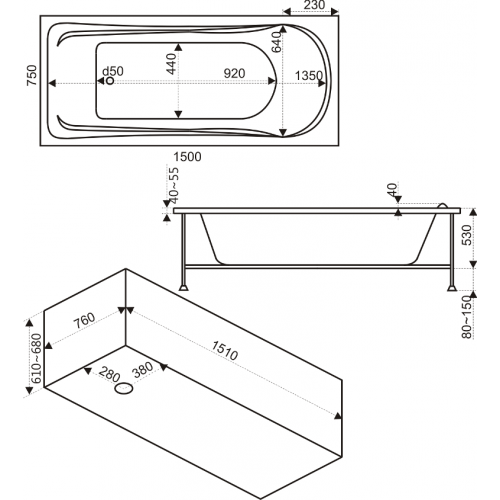 230
750
d50
440
920
640
1350
1500
40~55
40
530
80~150
760
1510
610~680
280
380