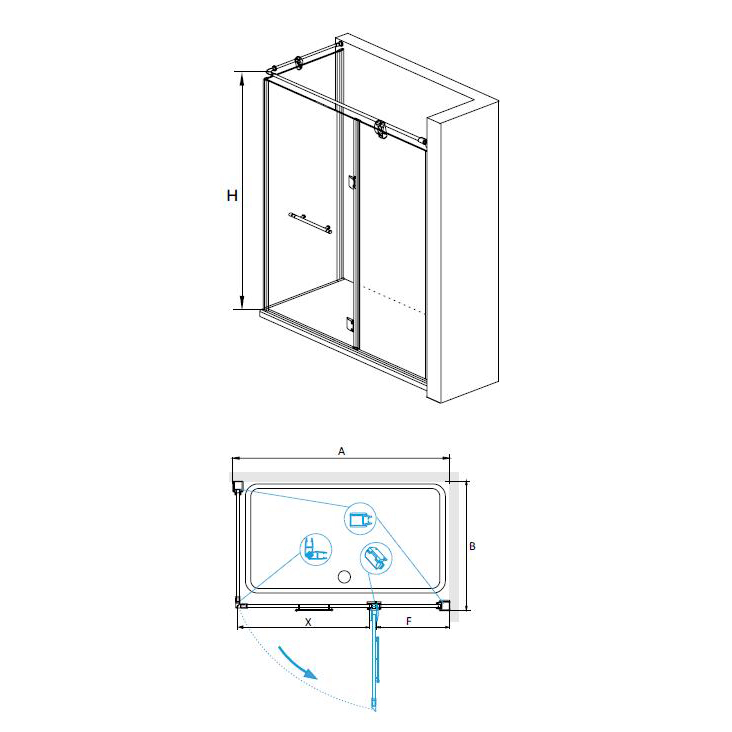 H

A

B

X

F