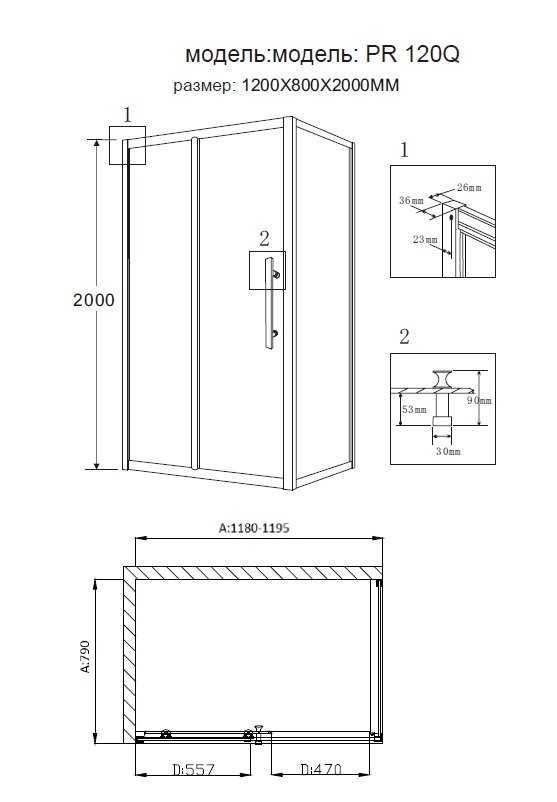 модель:модель: PR 120Q
размер: 1200X800X2000MM

1

2

2000

1

26mm
36mm
23mm

2

53mm
90mm
30mm

A:1180-1195

A:790

D:557
D:470