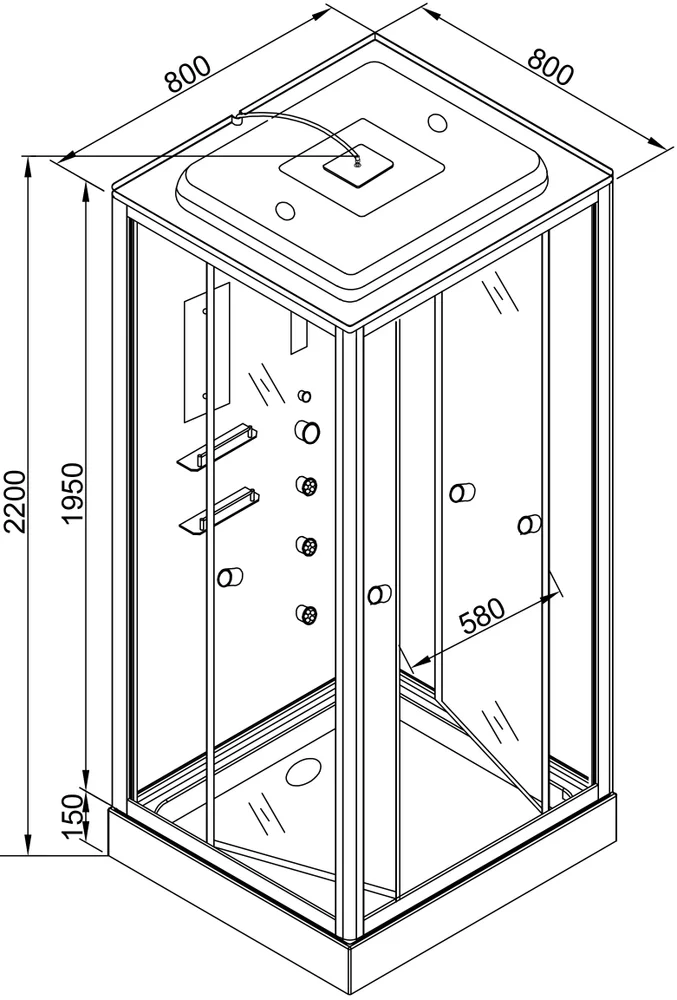 800
800
2200
1950
580
150