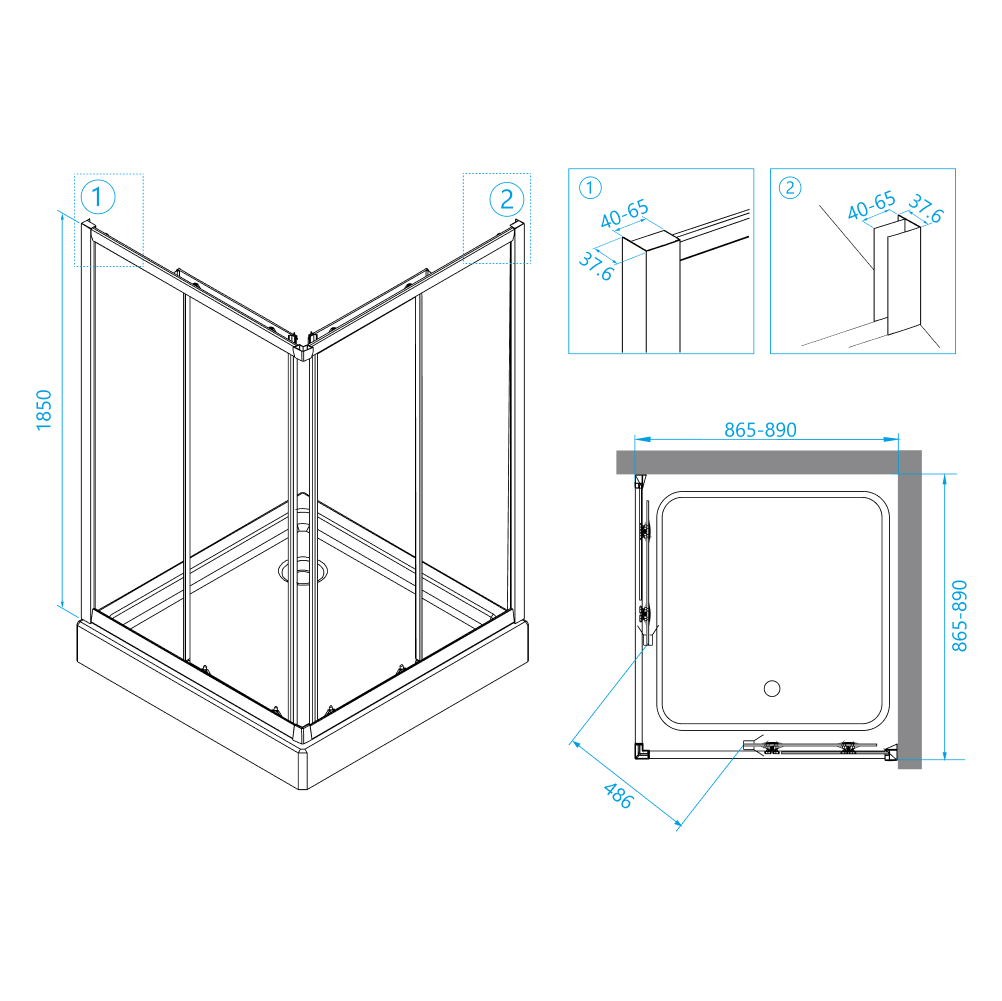 1
2
1850
1
40-65
37.6
2
40-65
37.6
865-890
865-890
486