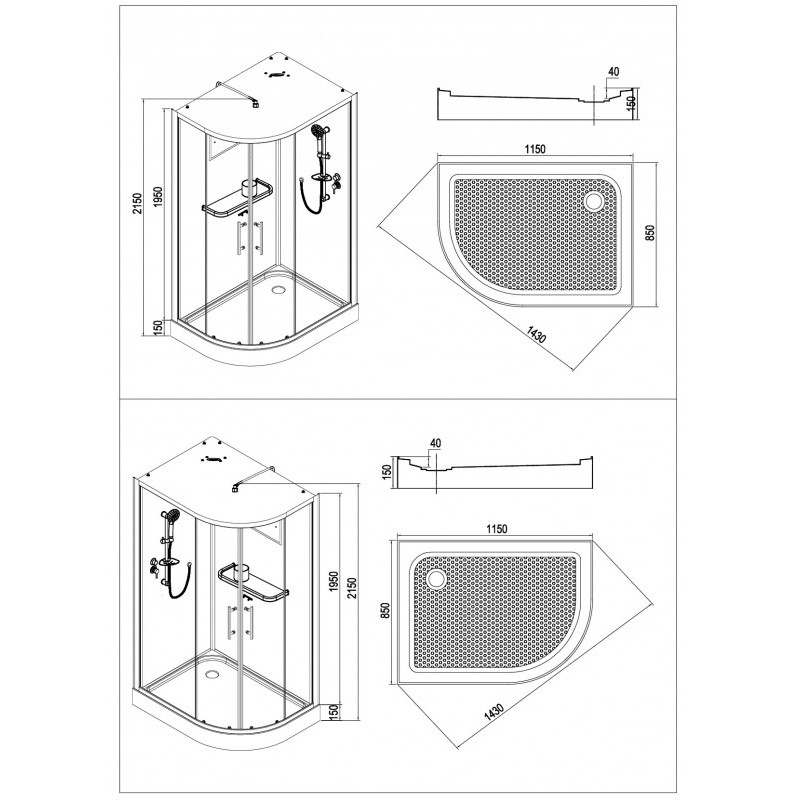 2150
1950
150
40
150
1150
850
1430

40
150
1950
2150
150
1150
850
1430