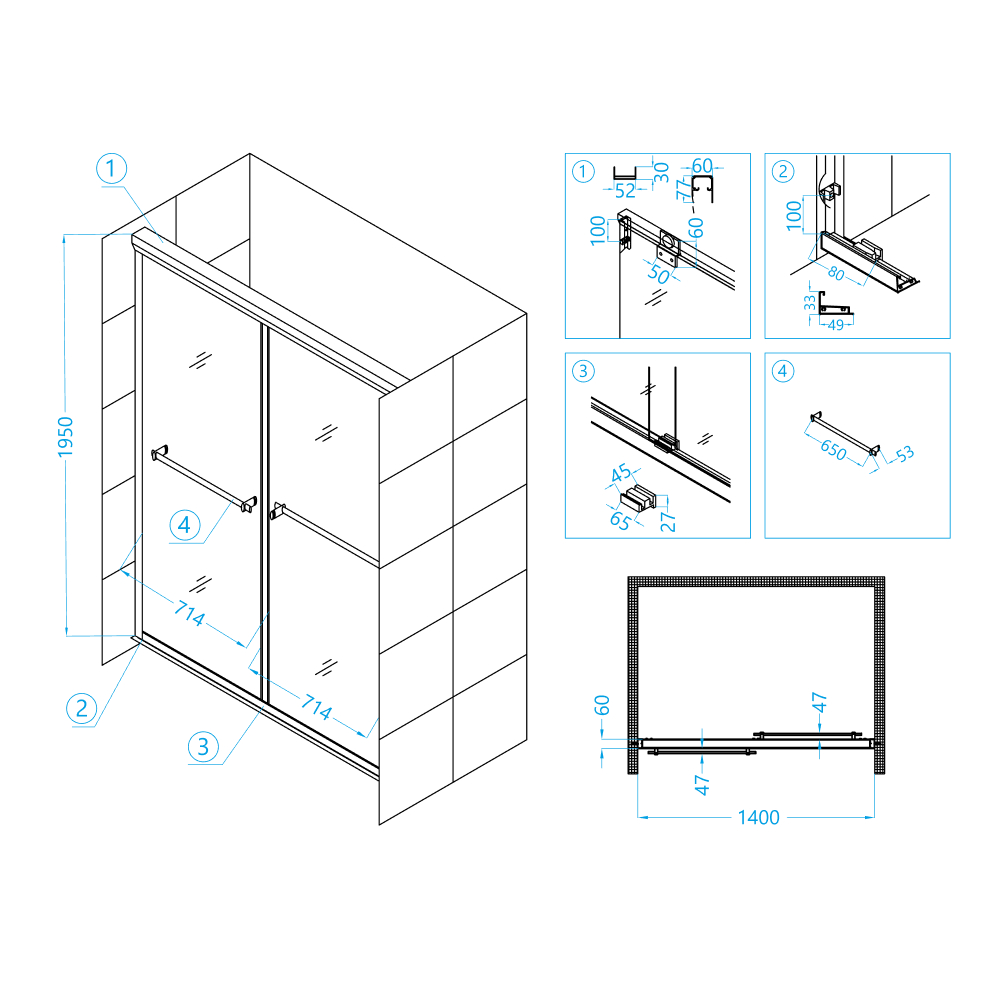 1
1950
4
714
714
2
3

1
52
30
60
77
60
100
50

2
100
80
33
49

3
45
65
27

4
650
53

60
47
47
1400