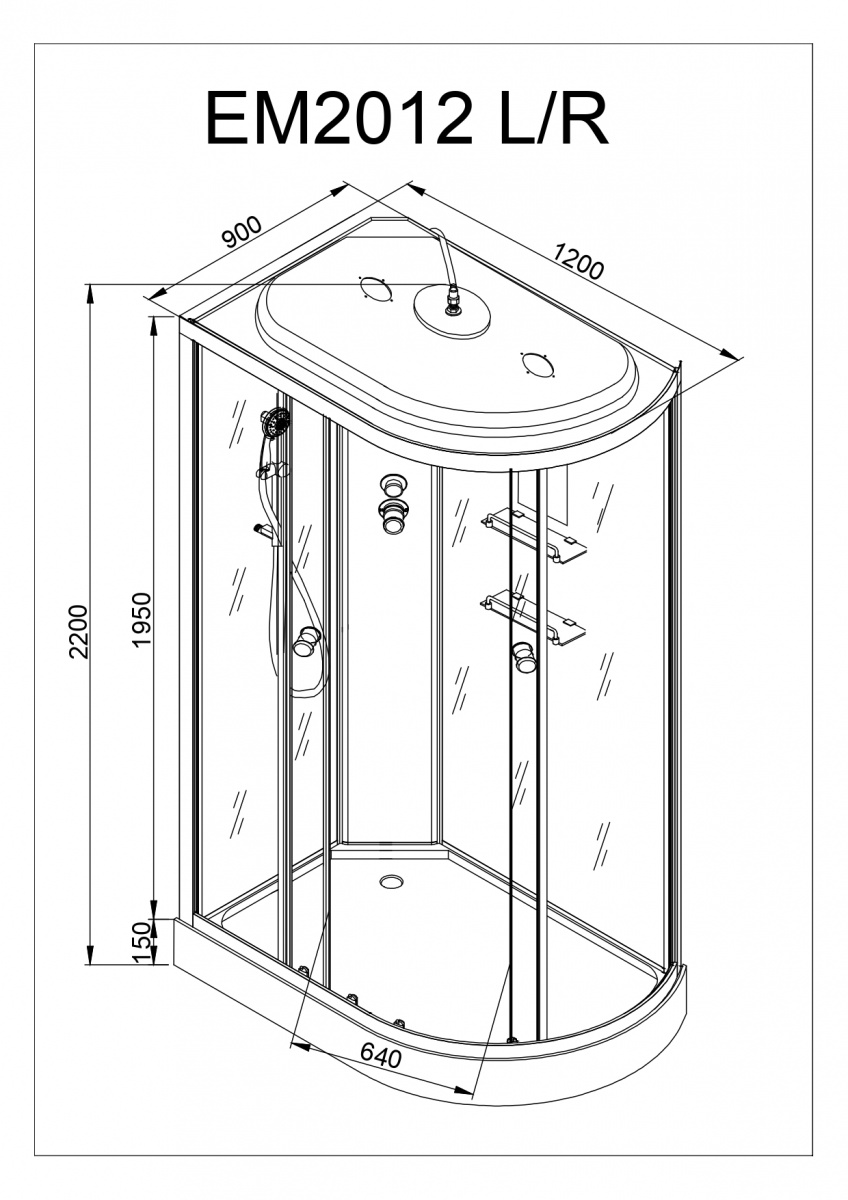 EM2012 L/R

900

1200

2200

1950

150

640