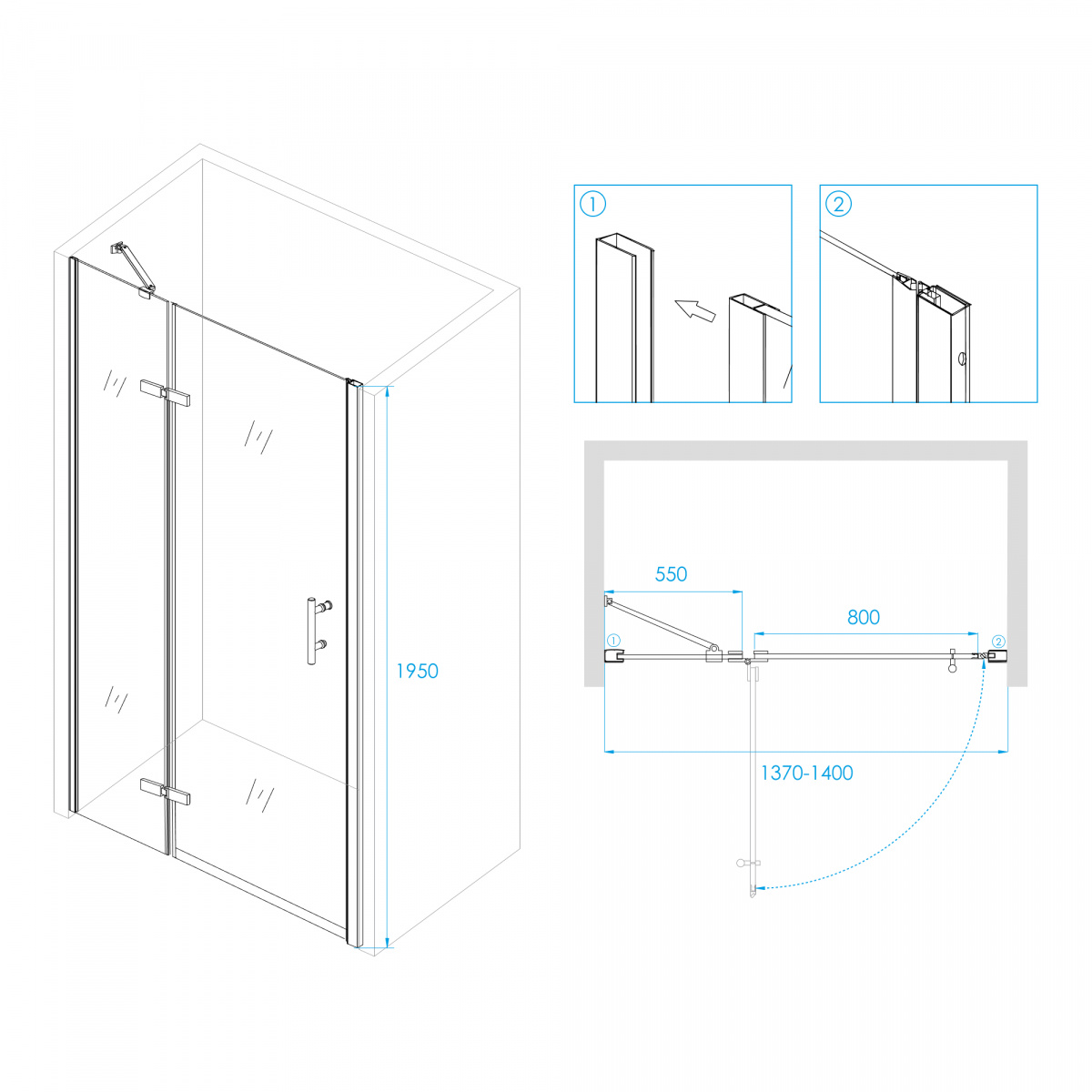 ①

②

1950

550

800

①

②

1370-1400