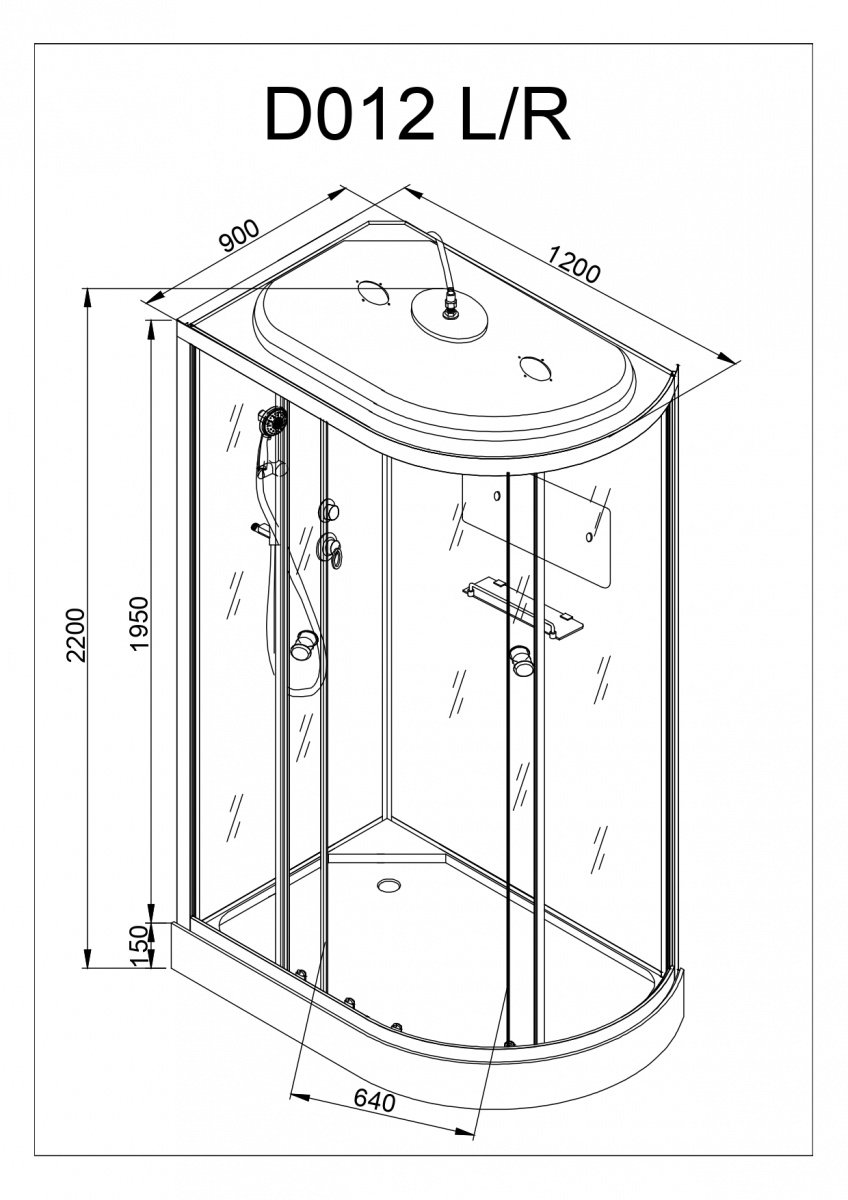 D012 L/R

900

1200

2200

1950

150

640