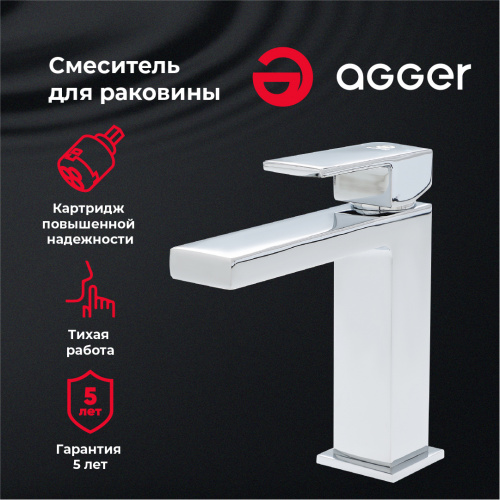 Смеситель для раковины

agger

Картридж повышенной надежности

Тихая работа

5 лет

Гарантия 5 лет