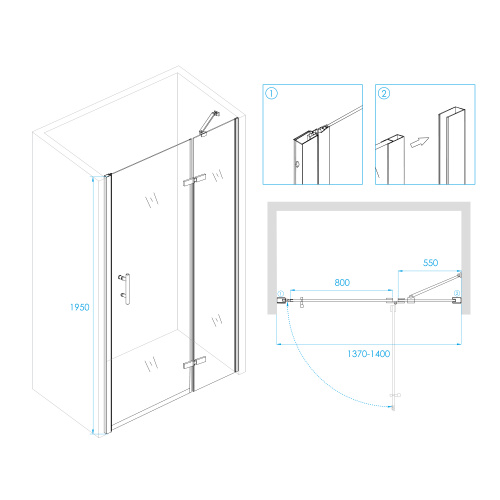 1950

1

2

550

800

1

2

1370-1400