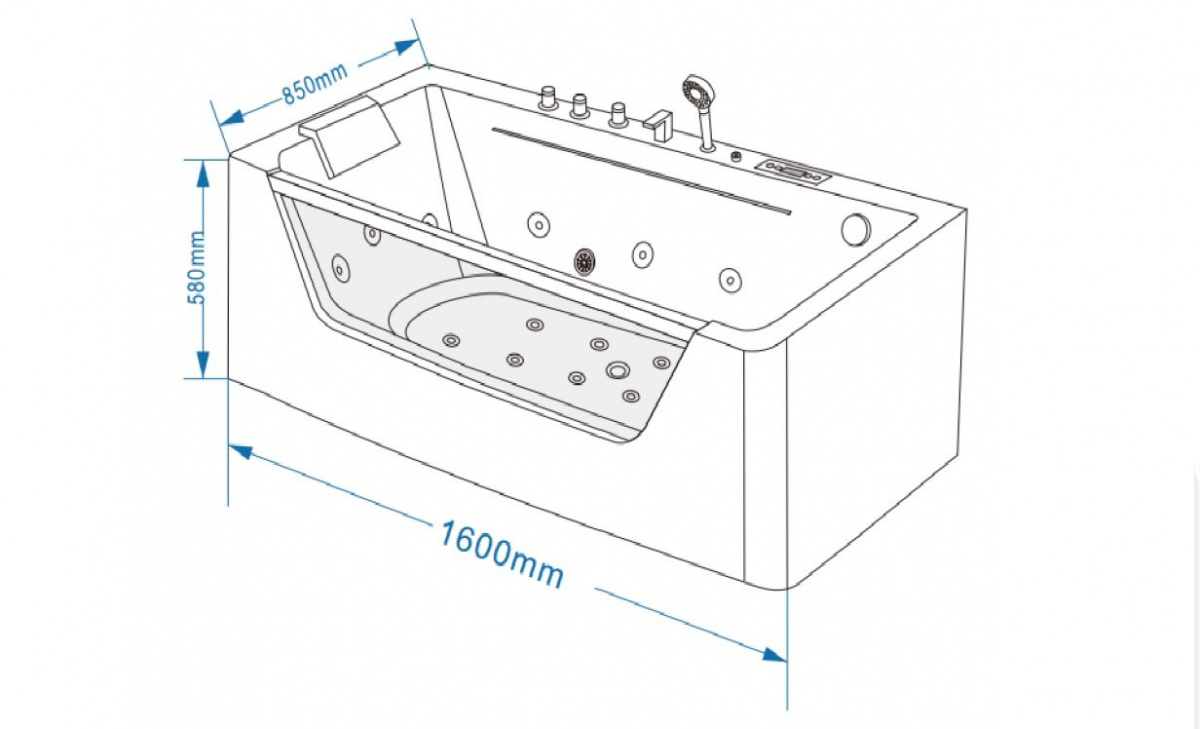 850mm
580mm
1600mm