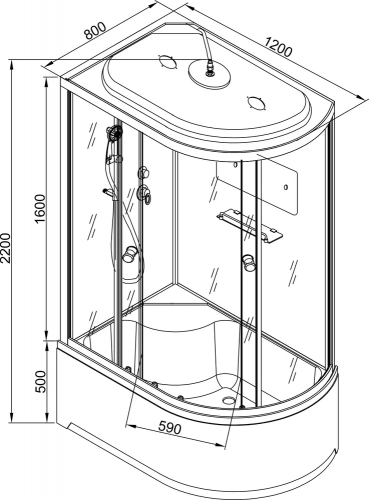 800
1200
2200
1600
500
590