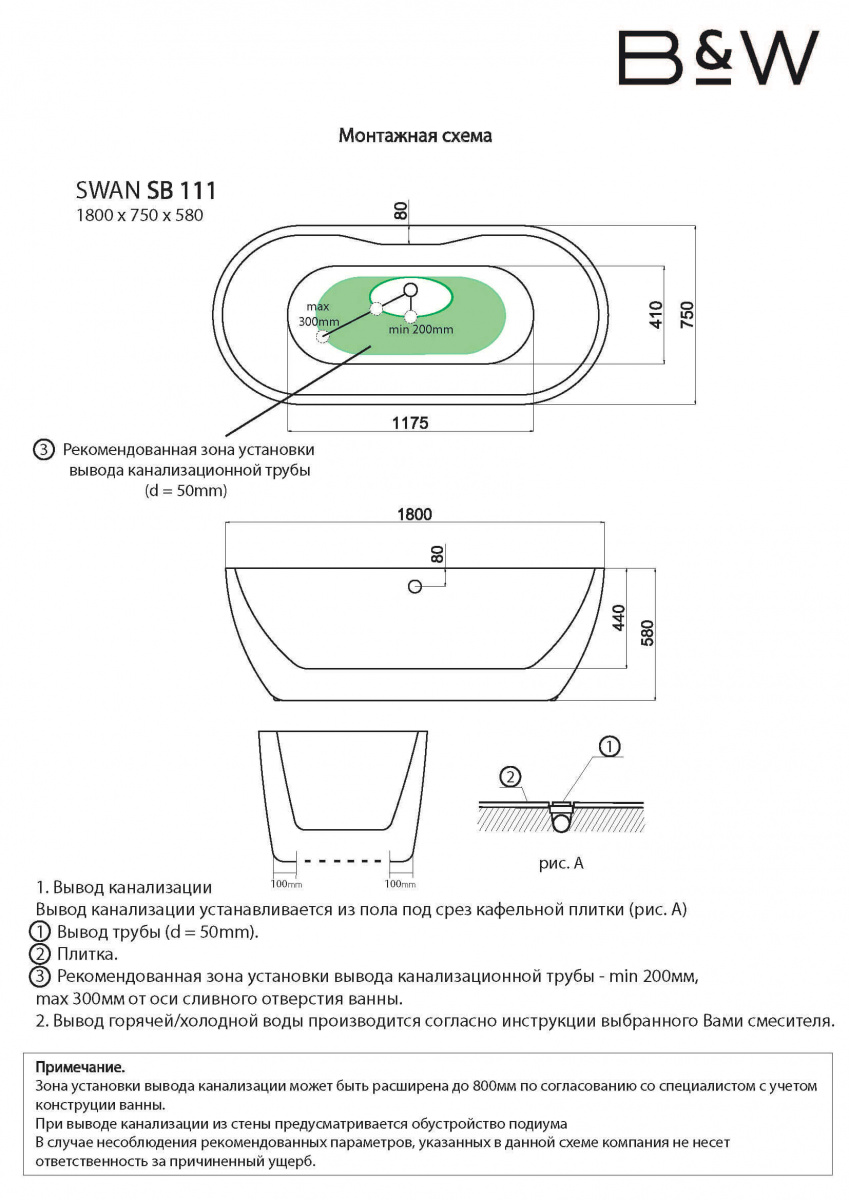 B&W

Монтажная схема

SWAN SB 111
1800 x 750 x 580

80

max 300mm

min 200mm

410

750

1175

③ Рекомендованная зона установки вывода канализационной трубы (d = 50mm)

1800

80

440

580

100mm 100mm

①

②

рис. А

1. Вывод канализации
Вывод канализации устанавливается из пола под срез кафельной плитки (рис. А)
① Вывод трубы (d = 50mm).
② Плитка.
③ Рекомендованная зона установки вывода канализационной трубы - min 200мм, max 300мм от оси сливного отверстия ванны.
2. Вывод горячей/холодной воды производится согласно инструкции выбранного Вами смесителя.

Примечание.
Зона установки вывода канализации может быть расширена до 800мм по согласованию со специалистом с учетом конструкции ванны.
При выводе канализации из стены предусматривается обустройство подиума
В случае несоблюдения рекомендованных параметров, указанных в данной схеме компания не несет ответственность за причиненный ущерб.