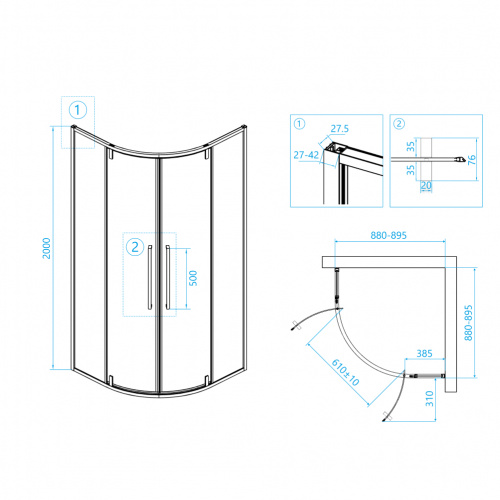 1

2000

2

500

1
27.5
27-42

2
35
35
76
20

880-895

880-895

385

610±10

310