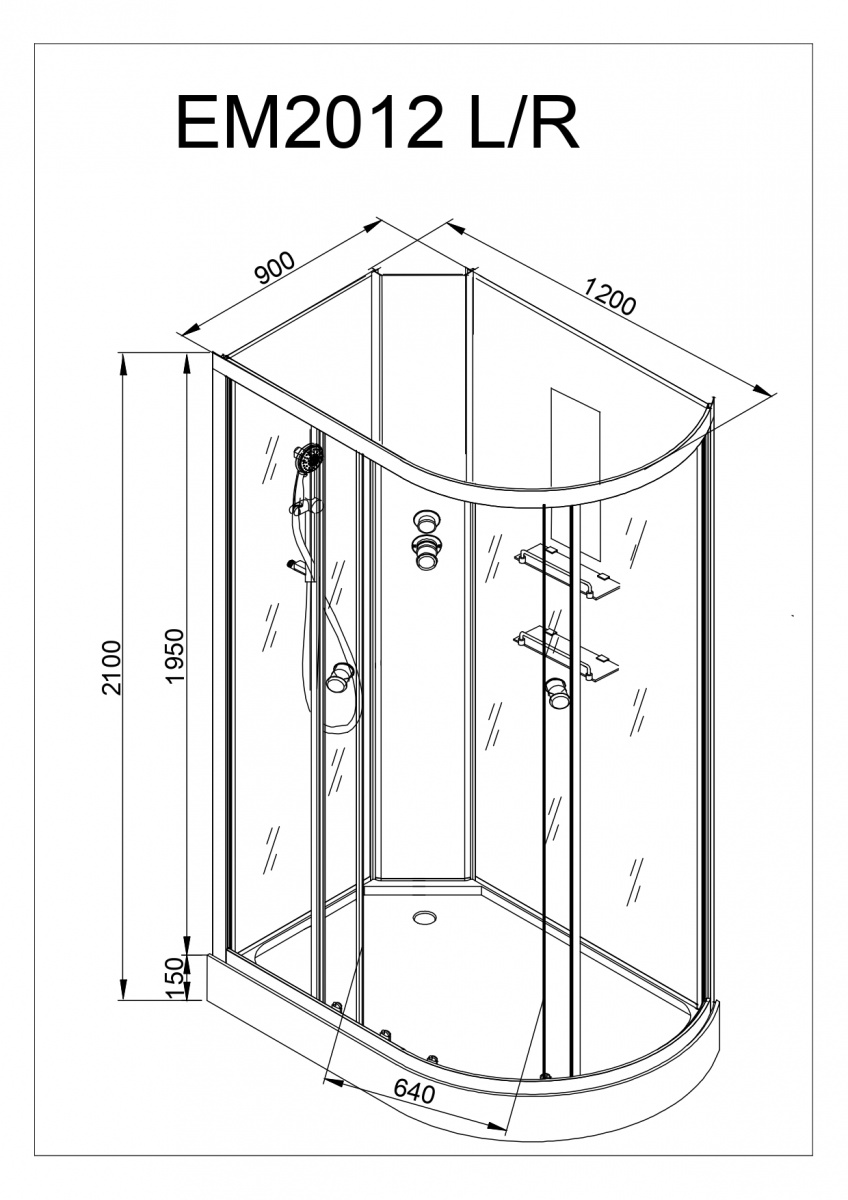 EM2012 L/R

900

1200

2100

1950

150

640