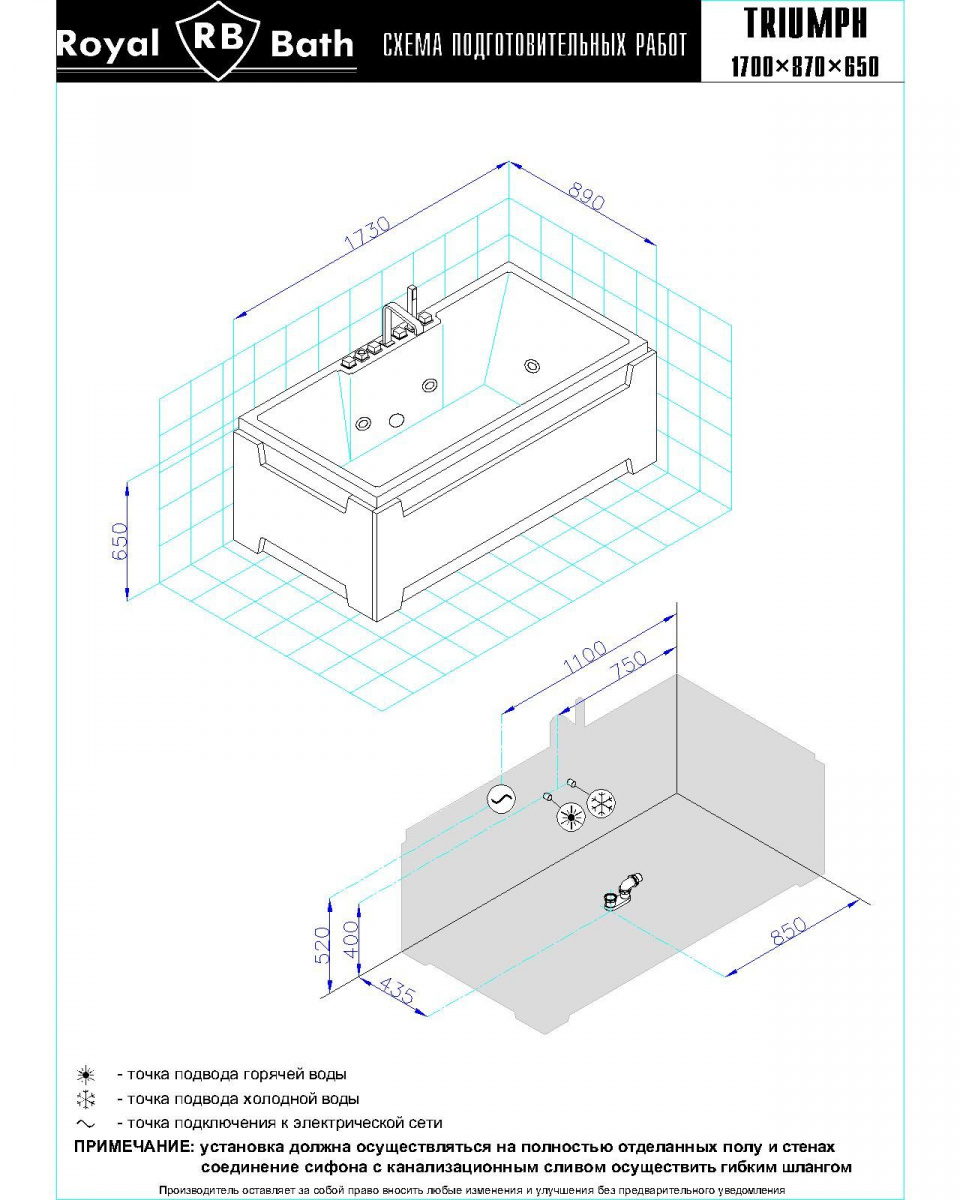 Royal RB Bath СХЕМА ПОДГОТОВИТЕЛЬНЫХ РАБОТ TRIUMPH 1700×870×650

1730
890
650

1100
750
520
400
435
850

- точка подвода горячей воды
- точка подвода холодной воды
- точка подключения к электрической сети

ПРИМЕЧАНИЕ: установка должна осуществляться на полностью отделанных полу и стенах соединение сифона с канализационным сливом осуществить гибким шлангом

Производитель оставляет за собой право вносить любые изменения и улучшения без предварительного уведомления